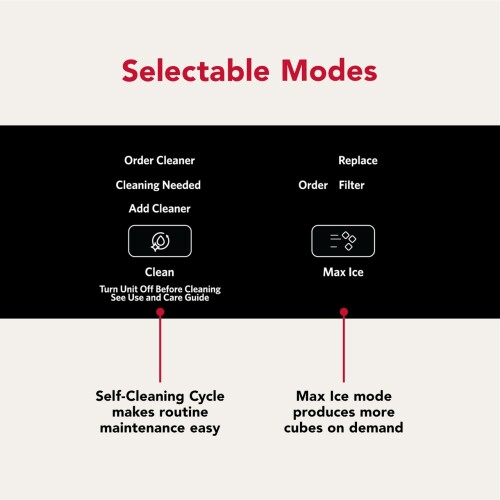 Selectable Modes

Order Cleaner

Cleaning Needed

Add Cleaner

Clean

Turn Unit Off Before Cleaning
See Use and Care Guide

Replace

Order Filter

Max Ice

Self-Cleaning Cycle makes routine maintenance easy

Max Ice mode produces more cubes on demand