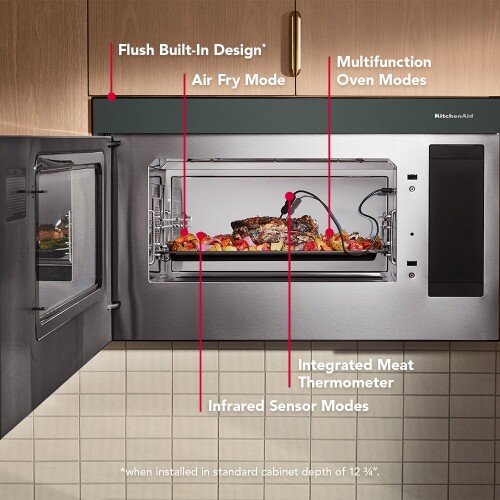 Flush Built-In Design*

Air Fry Mode

Multifunction Oven Modes

KitchenAid

Integrated Meat Thermometer

Infrared Sensor Modes

*when installed in standard cabinet depth of 12 ¾".