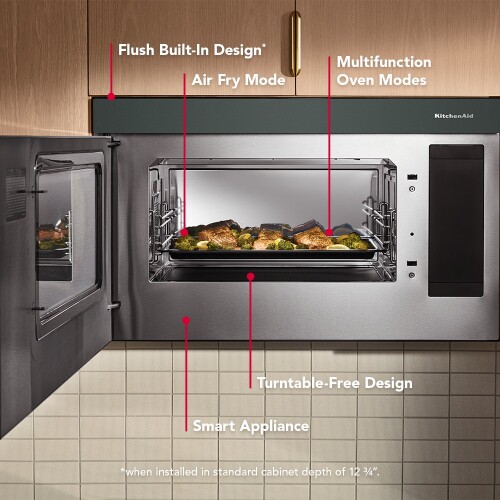 Flush Built-In Design*

Air Fry Mode

Multifunction Oven Modes

KitchenAid

Turntable-Free Design

Smart Appliance

*when installed in standard cabinet depth of 12 ¾".