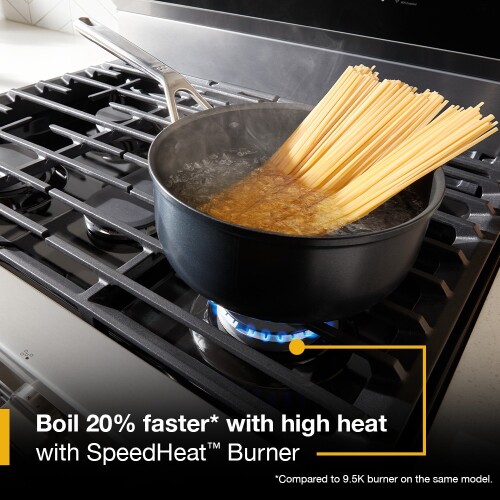 Boil 20% faster* with high heat
with SpeedHeat™ Burner

*Compared to 9.5K burner on the same model.