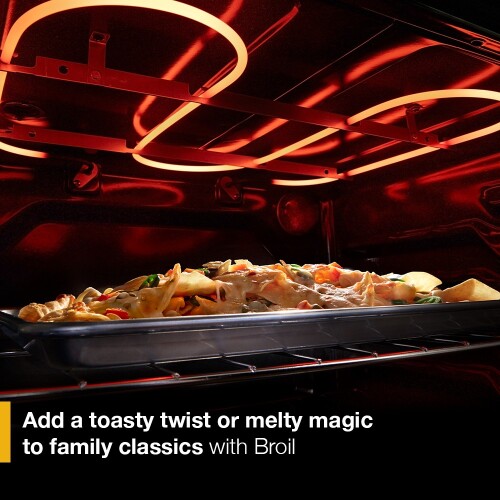 Add a toasty twist or melty magic to family classics with Broil