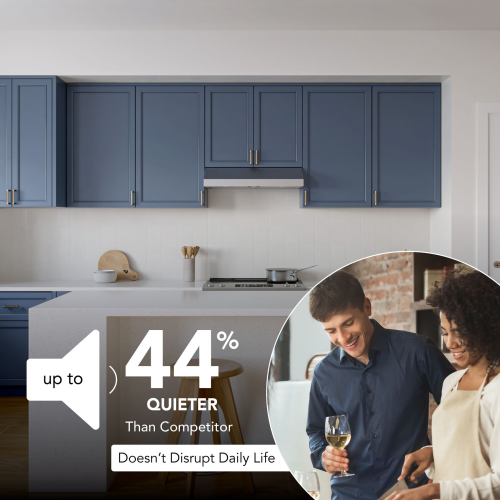 up to 44%

QUIETER

Than Competitor

Doesn't Disrupt Daily Life