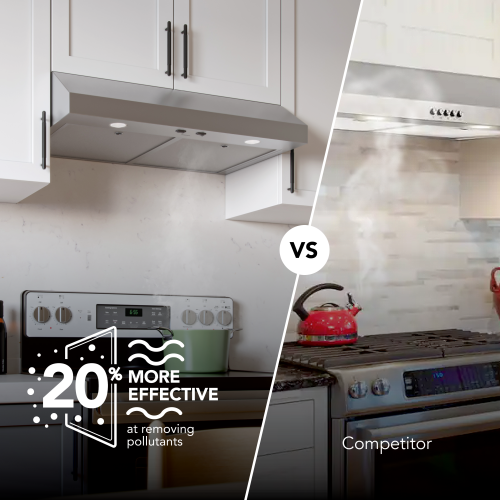 VS

20% MORE EFFECTIVE
at removing pollutants

Competitor