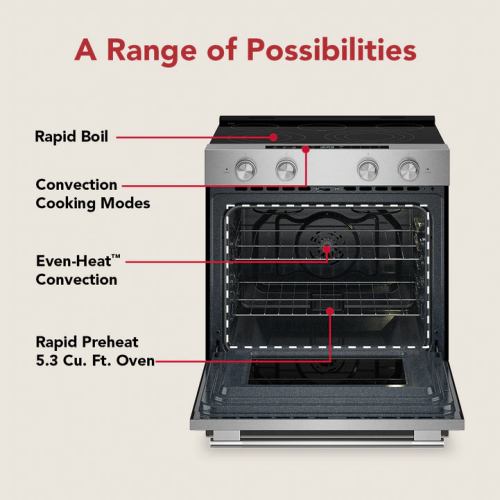 A Range of Possibilities

Rapid Boil

Convection Cooking Modes

Even-Heat™ Convection

Rapid Preheat 5.3 Cu. Ft. Oven