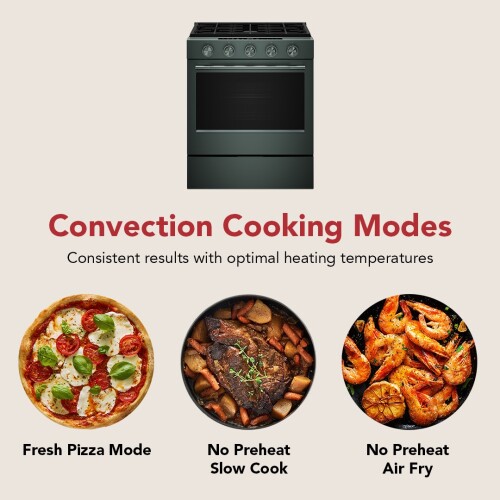 Convection Cooking Modes

Consistent results with optimal heating temperatures

Fresh Pizza Mode

No Preheat Slow Cook

No Preheat Air Fry