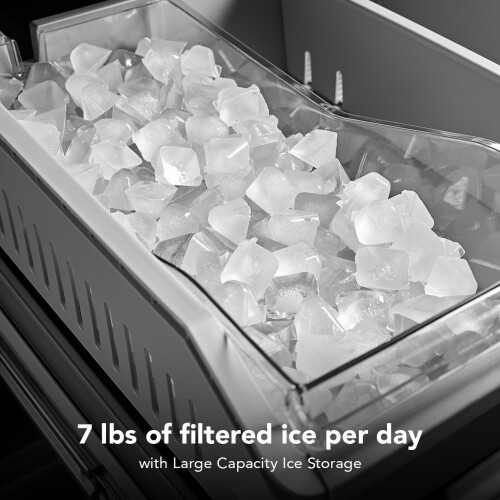 7 lbs of filtered ice per day

with Large Capacity Ice Storage