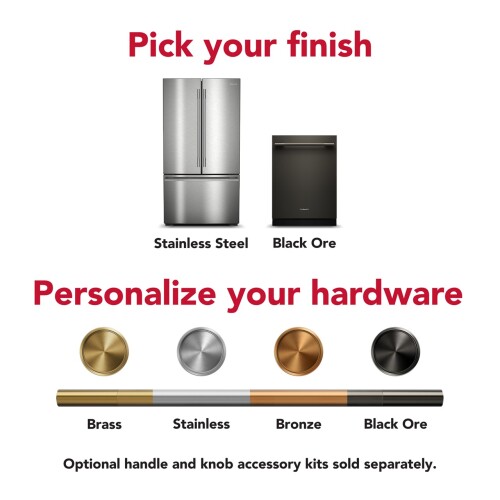 Pick your finish

Stainless Steel

Black Ore

Personalize your hardware

Brass

Stainless

Bronze

Black Ore

Optional handle and knob accessory kits sold separately.