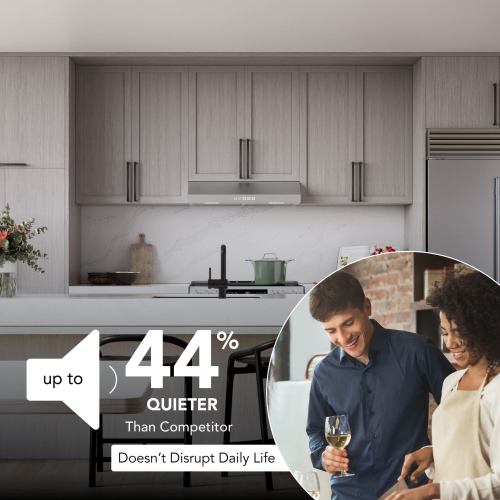 up to 44%
QUIETER
Than Competitor
Doesn't Disrupt Daily Life