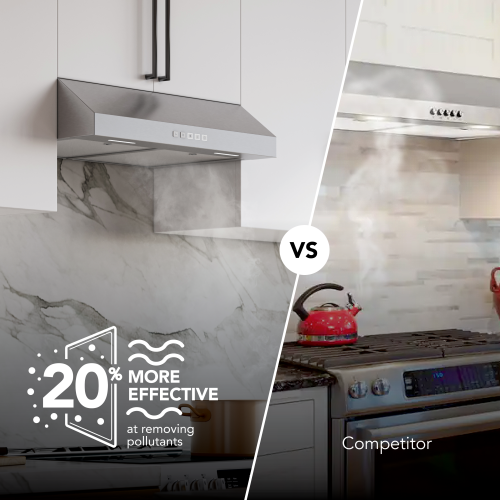 VS

20% MORE EFFECTIVE at removing pollutants

Competitor