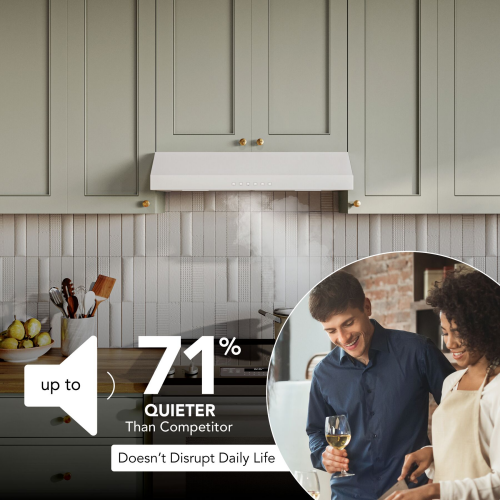 up to

71%

QUIETER
Than Competitor

Doesn't Disrupt Daily Life