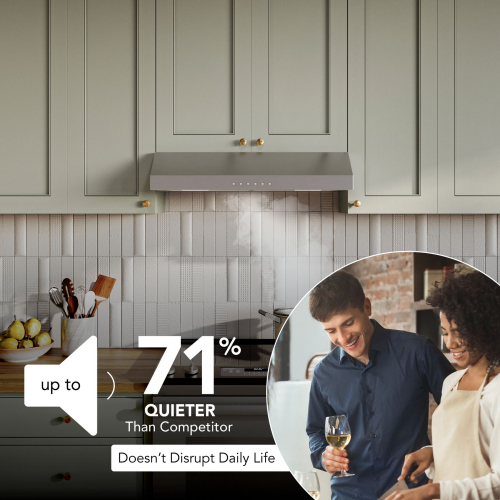 up to
71%
QUIETER
Than Competitor
Doesn't Disrupt Daily Life