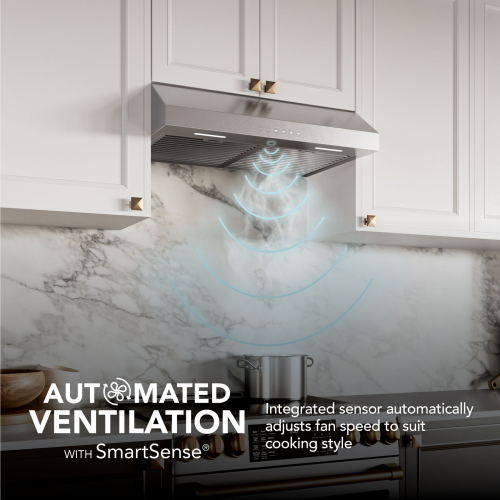 AUTOMATED VENTILATION

WITH SmartSense®

Integrated sensor automatically adjusts fan speed to suit cooking style