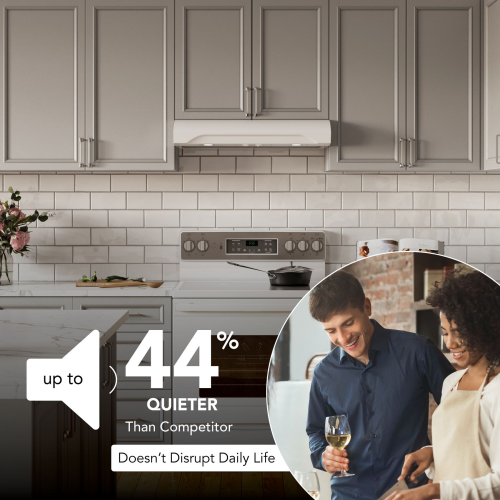 up to

44%

QUIETER

Than Competitor

Doesn't Disrupt Daily Life