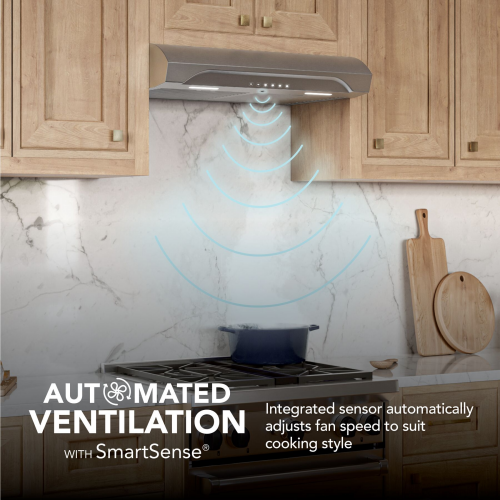 AUTOMATED VENTILATION WITH SmartSense®

Integrated sensor automatically adjusts fan speed to suit cooking style