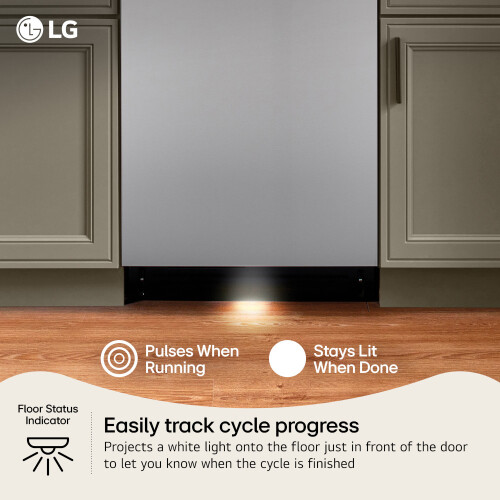 LG

Pulses When Running

Stays Lit When Done

Floor Status Indicator

Easily track cycle progress

Projects a white light onto the floor just in front of the door to let you know when the cycle is finished