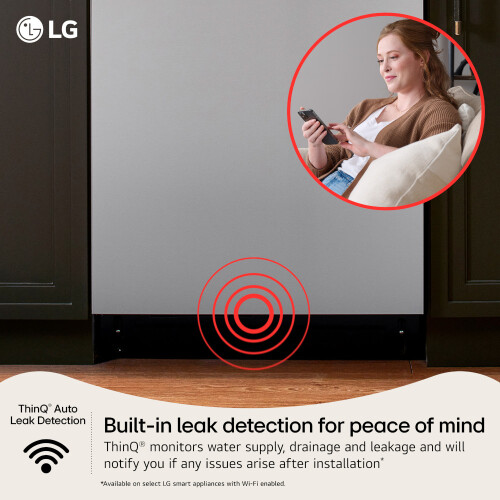 LG

ThinQ® Auto Leak Detection

Built-in leak detection for peace of mind

ThinQ® monitors water supply, drainage and leakage and will notify you if any issues arise after installation*

*Available on select LG smart appliances with Wi-Fi enabled.