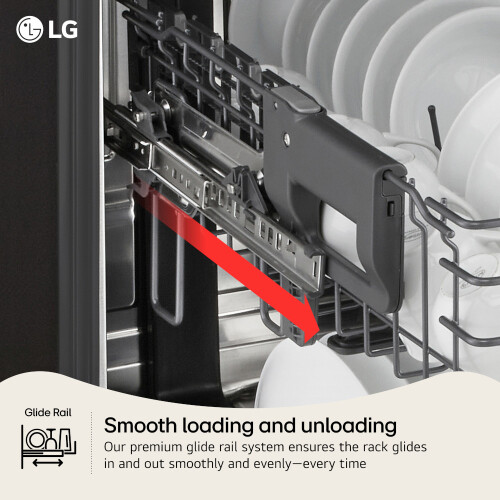 LG

Glide Rail

Smooth loading and unloading
Our premium glide rail system ensures the rack glides in and out smoothly and evenly—every time