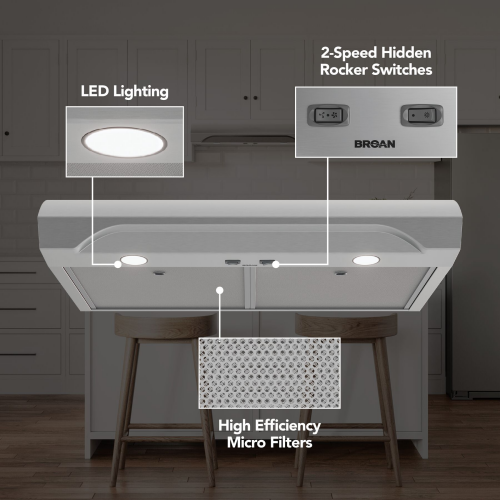 LED Lighting

2-Speed Hidden Rocker Switches

BROAN

High Efficiency Micro Filters