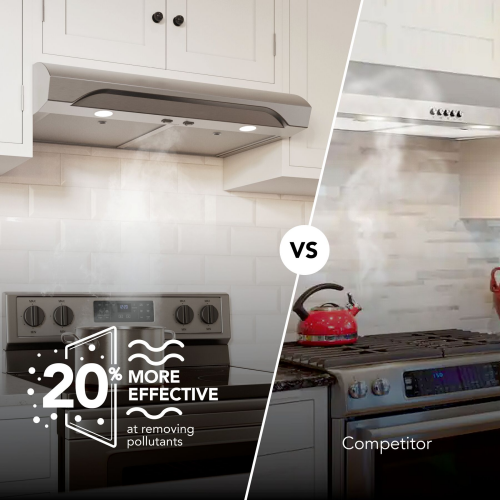 VS

20% MORE EFFECTIVE
at removing pollutants

Competitor