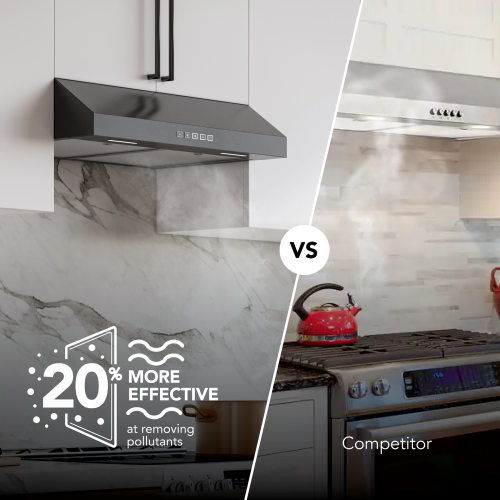 VS

20% MORE EFFECTIVE at removing pollutants

Competitor