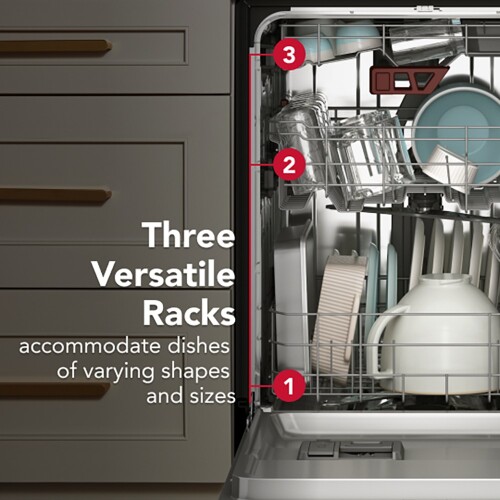 3

2

Three Versatile Racks

accommodate dishes of varying shapes and sizes

1