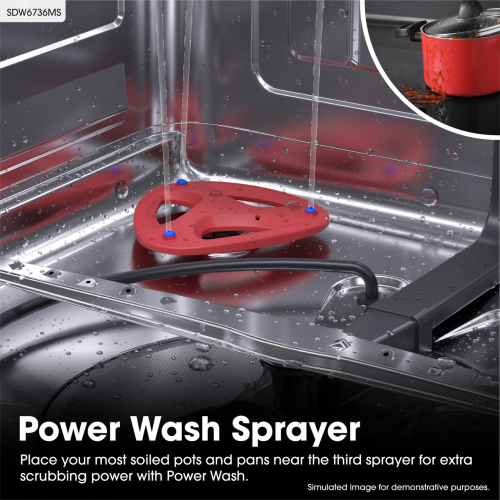 SDW6736MS

Power Wash Sprayer

Place your most soiled pots and pans near the third sprayer for extra scrubbing power with Power Wash.

Simulated image for demonstrative purposes.