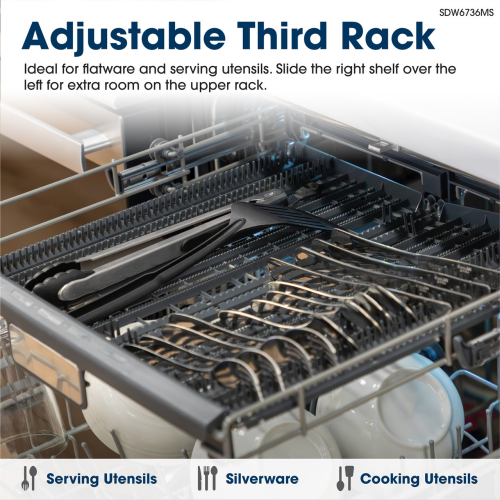 SDW6736MS

Adjustable Third Rack

Ideal for flatware and serving utensils. Slide the right shelf over the left for extra room on the upper rack.

Serving Utensils
Silverware
Cooking Utensils