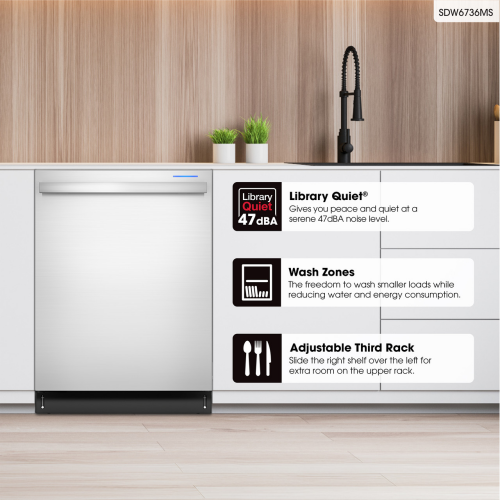 SDW6736MS

Library Quiet 47dBA

Library Quiet®
Gives you peace and quiet at a serene 47dBA noise level.

Wash Zones
The freedom to wash smaller loads while reducing water and energy consumption.

Adjustable Third Rack
Slide the right shelf over the left for extra room on the upper rack.