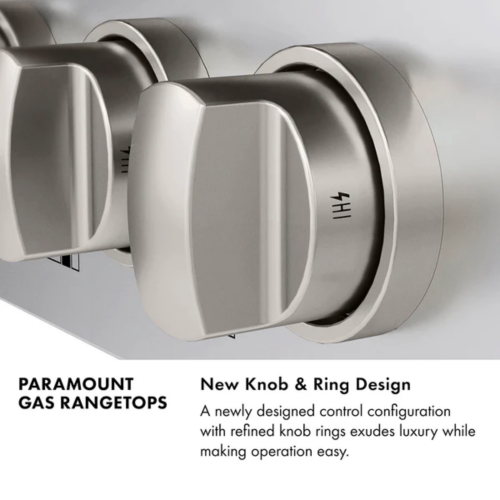 HI

PARAMOUNT GAS RANGETOPS

New Knob & Ring Design

A newly designed control configuration with refined knob rings exudes luxury while making operation easy.