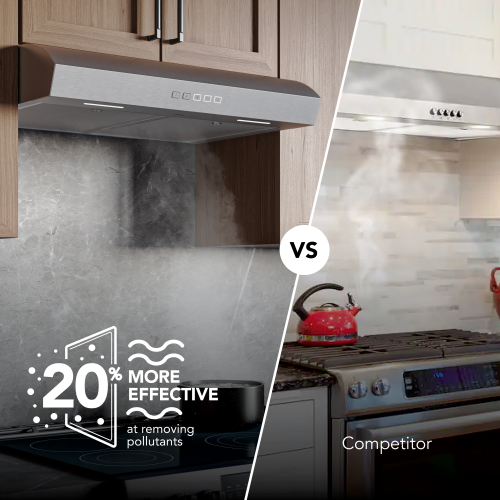 VS

20% MORE EFFECTIVE at removing pollutants

Competitor