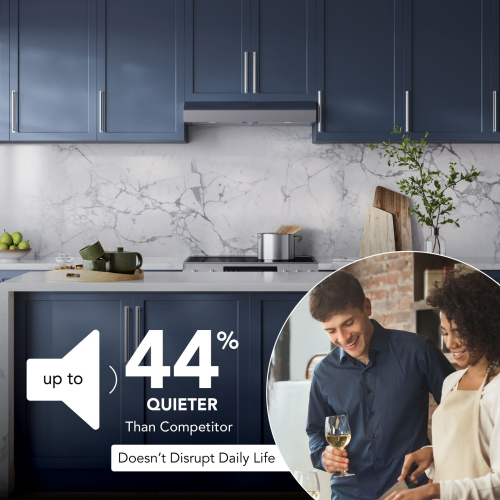 up to 44%
QUIETER
Than Competitor
Doesn't Disrupt Daily Life