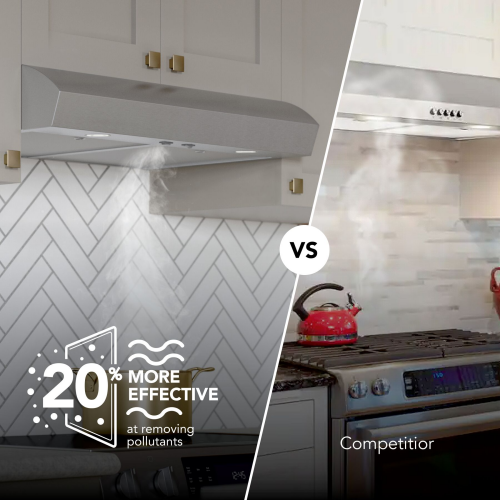 VS

20% MORE EFFECTIVE
at removing pollutants

Competitior