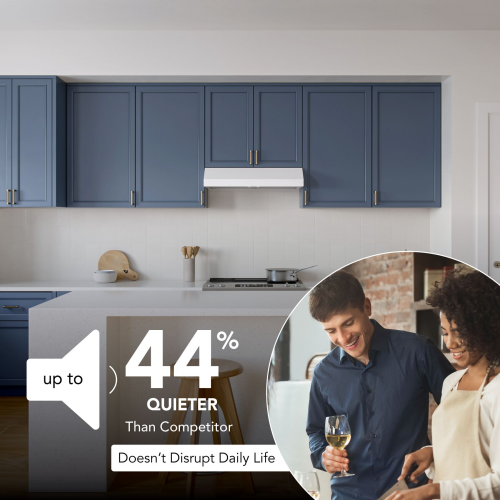 up to

44%

QUIETER

Than Competitor

Doesn't Disrupt Daily Life