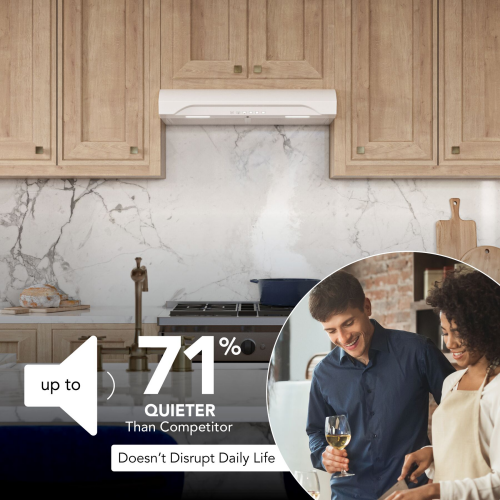 up to

71%

QUIETER
Than Competitor

Doesn't Disrupt Daily Life