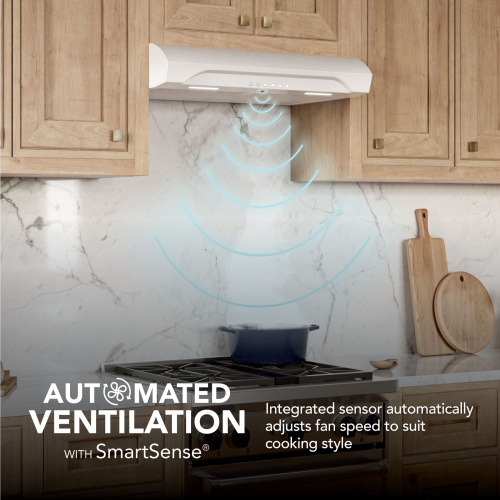 AUTOMATED VENTILATION
WITH SmartSense®

Integrated sensor automatically adjusts fan speed to suit cooking style