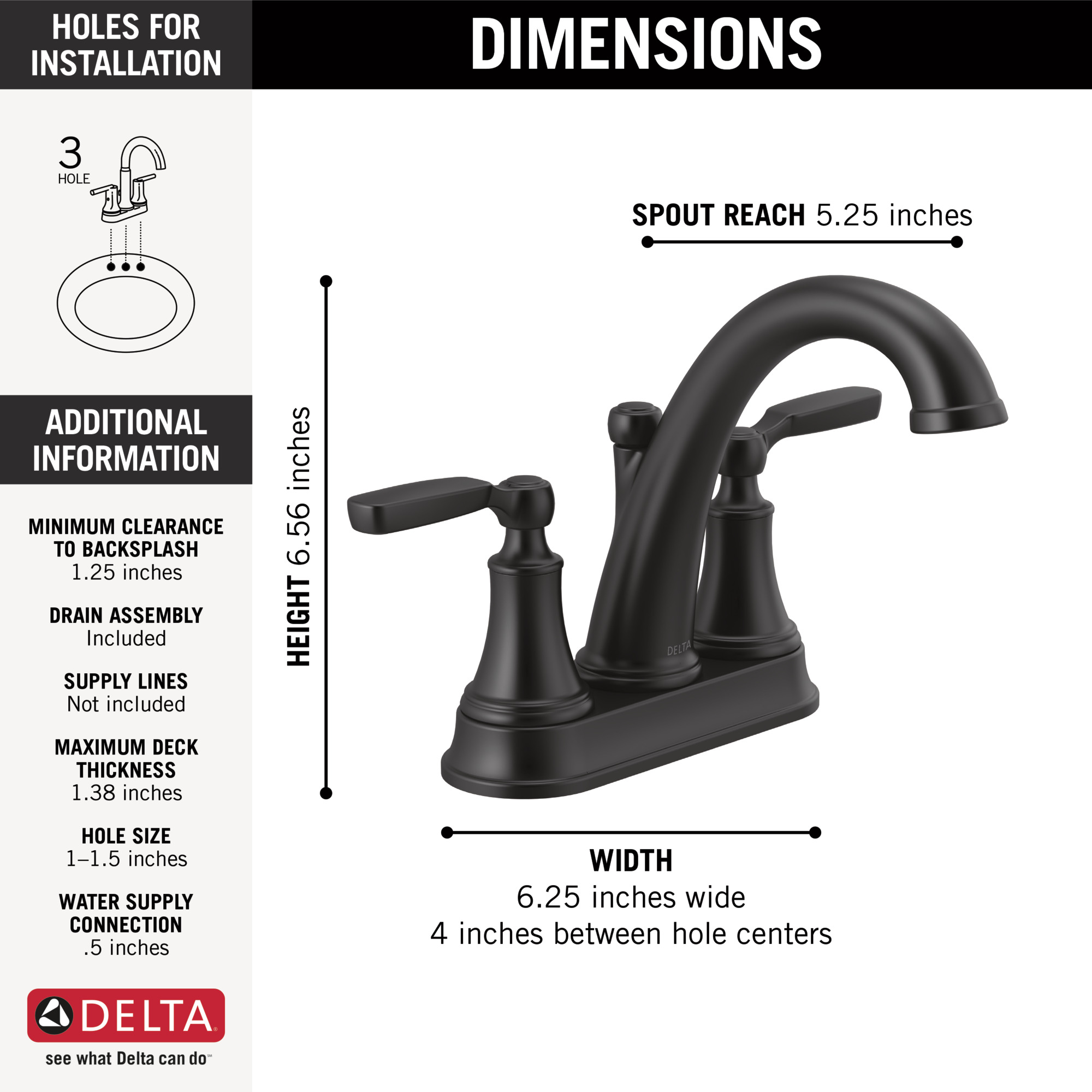 HOLES FOR INSTALLATION

3
HOLE

ADDITIONAL INFORMATION

MINIMUM CLEARANCE TO BACKSPLASH
1.25 inches

DRAIN ASSEMBLY
Included

SUPPLY LINES
Not included

MAXIMUM DECK THICKNESS
1.38 inches

HOLE SIZE
1–1.5 inches

WATER SUPPLY CONNECTION
.5 inches

DELTA
see what Delta can do℠

DIMENSIONS

SPOUT REACH 5.25 inches

HEIGHT 6.56 inches

DELTA

WIDTH
6.25 inches wide
4 inches between hole centers