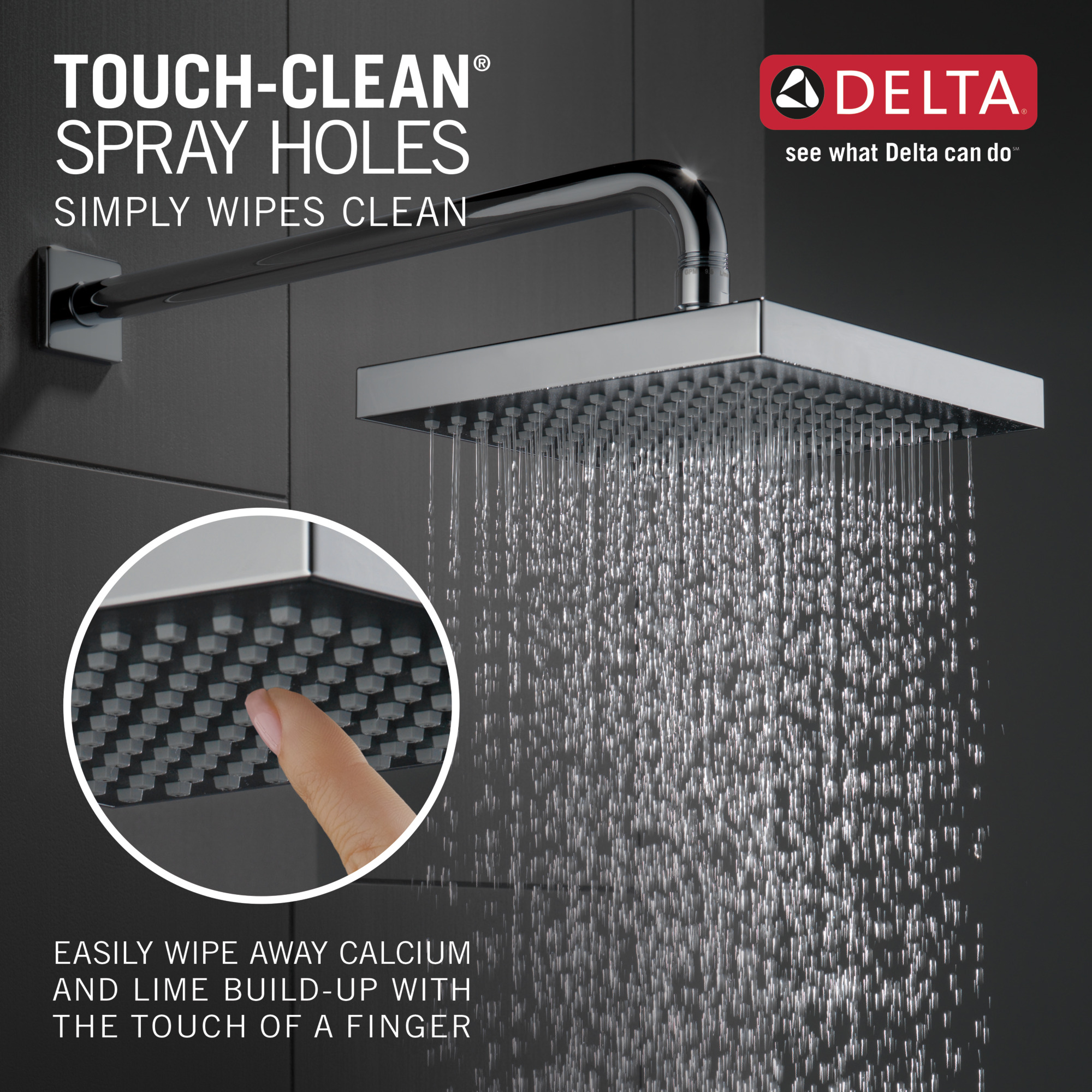 TOUCH-CLEAN®
SPRAY HOLES
SIMPLY WIPES CLEAN

DELTA®
see what Delta can do℠

EASILY WIPE AWAY CALCIUM AND LIME BUILD-UP WITH THE TOUCH OF A FINGER