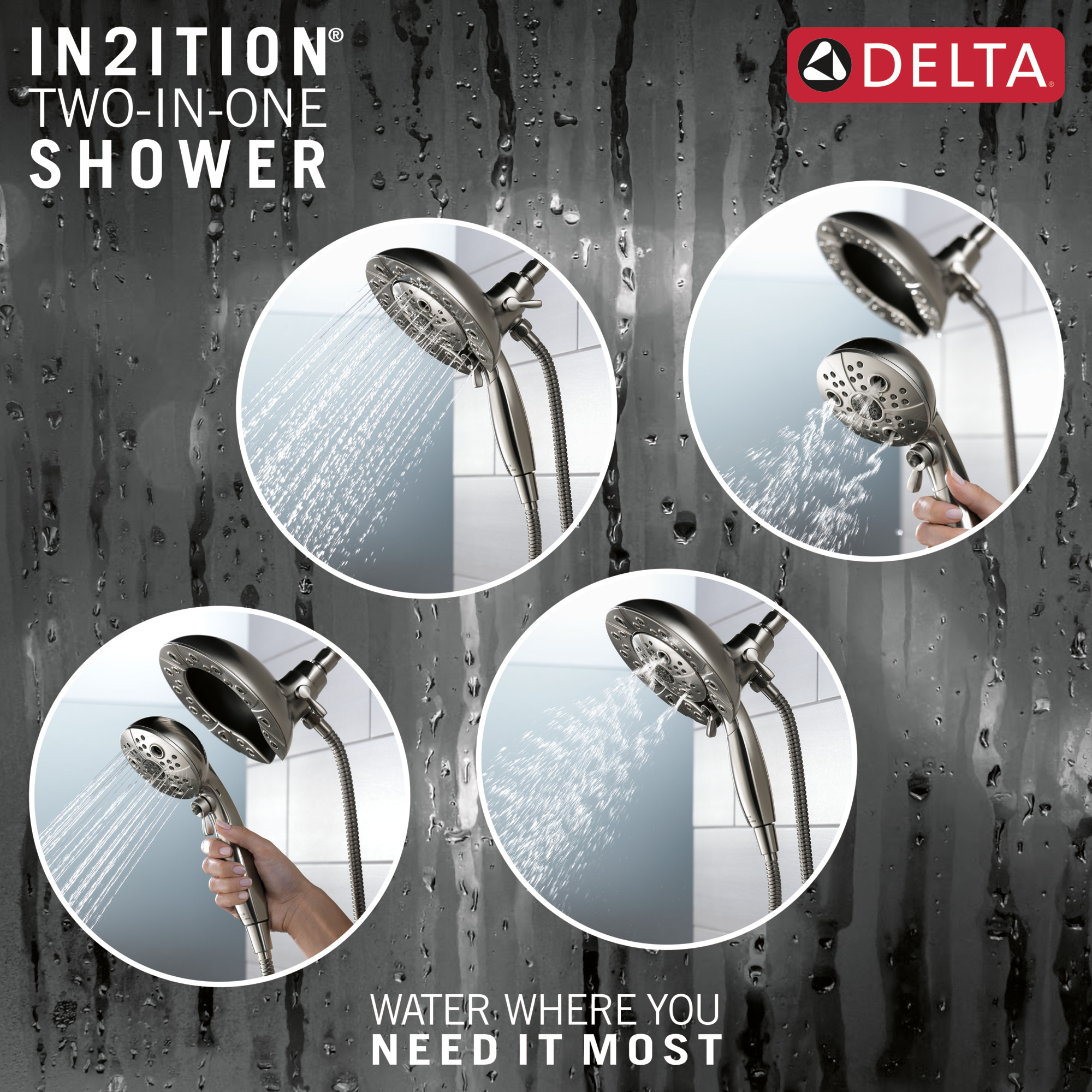 IN2ITION®
TWO-IN-ONE
SHOWER

DELTA®

WATER WHERE YOU
NEED IT MOST