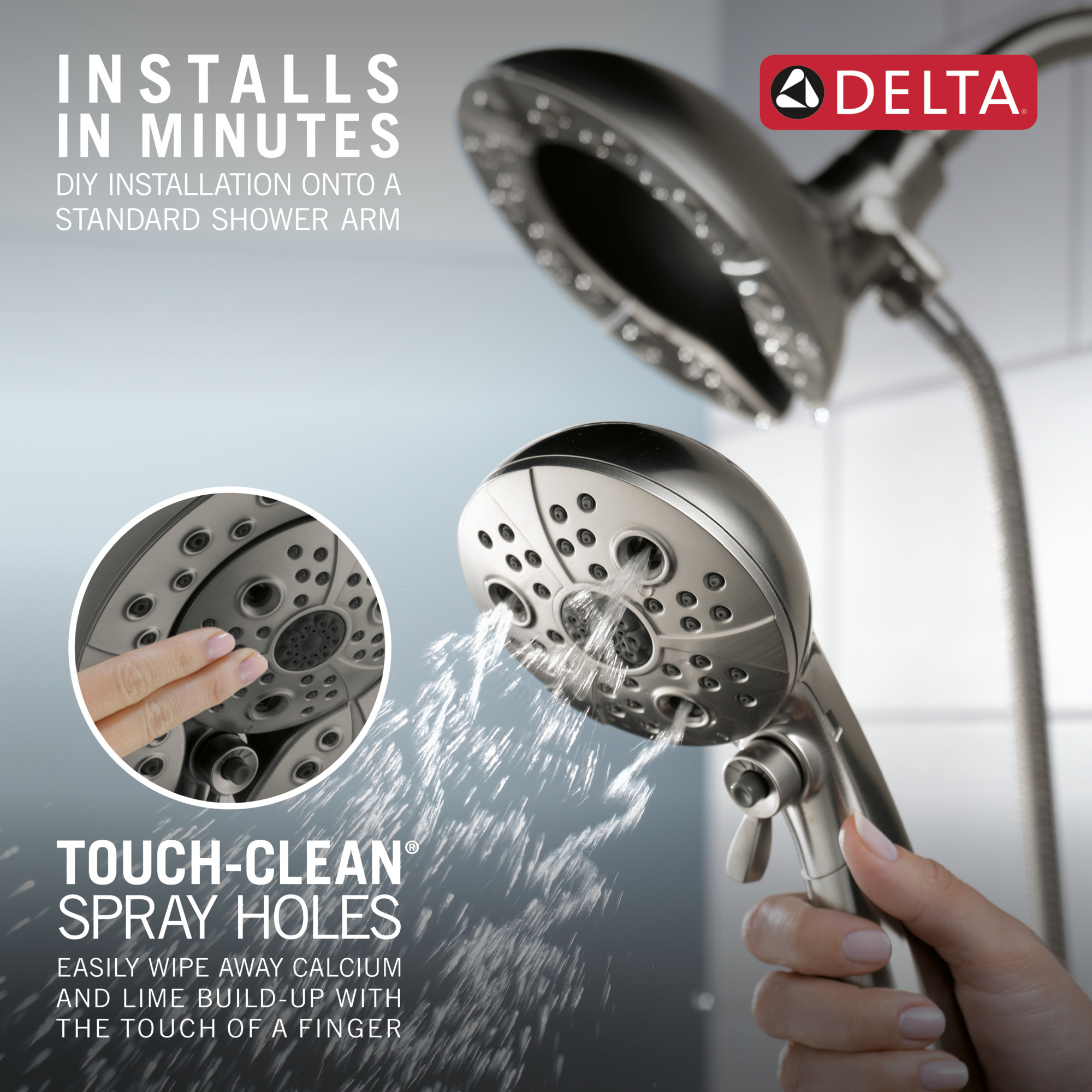 INSTALLS IN MINUTES
DIY INSTALLATION ONTO A STANDARD SHOWER ARM

DELTA®

TOUCH-CLEAN® SPRAY HOLES
EASILY WIPE AWAY CALCIUM AND LIME BUILD-UP WITH THE TOUCH OF A FINGER