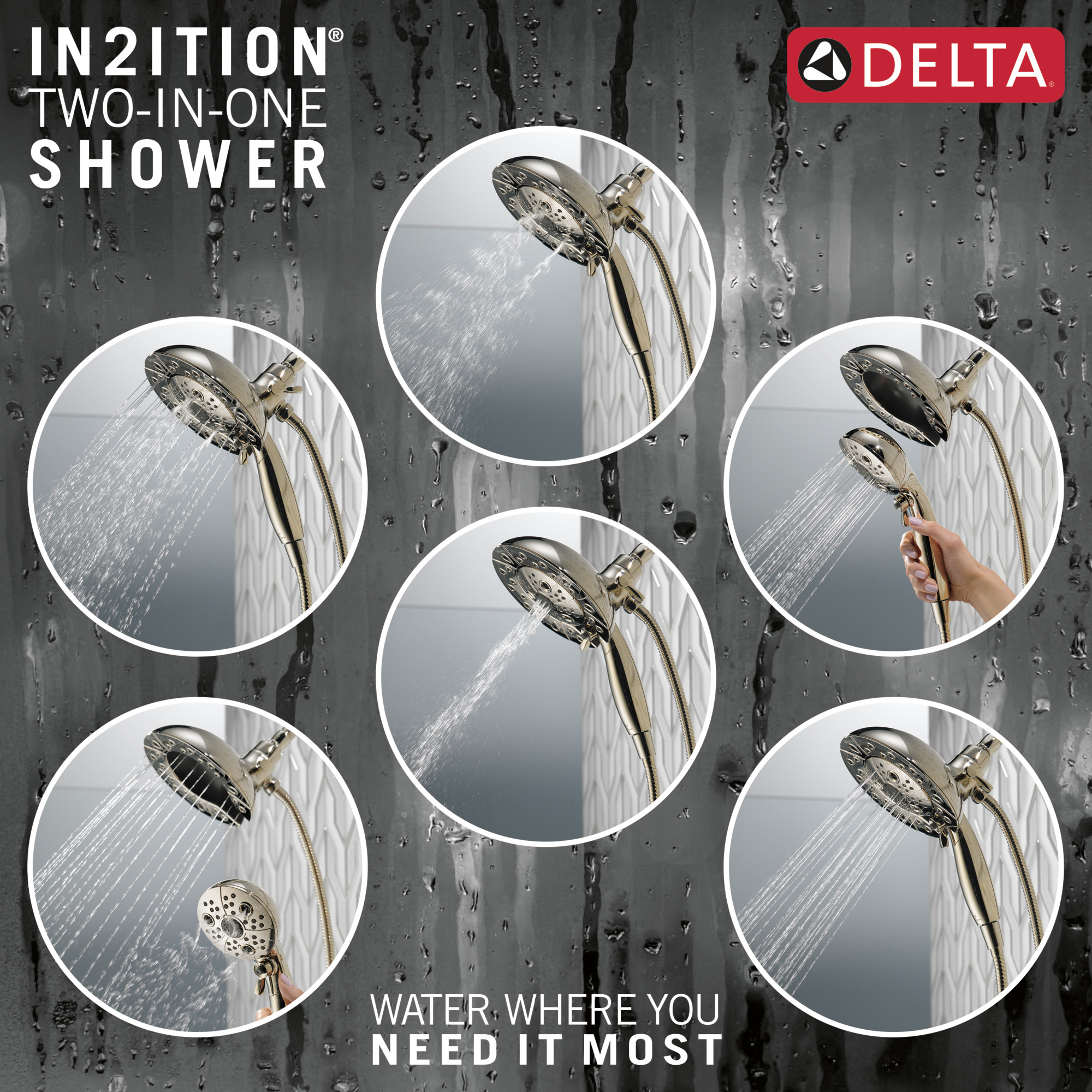 IN2ITION®
TWO-IN-ONE
SHOWER

DELTA®

WATER WHERE YOU
NEED IT MOST