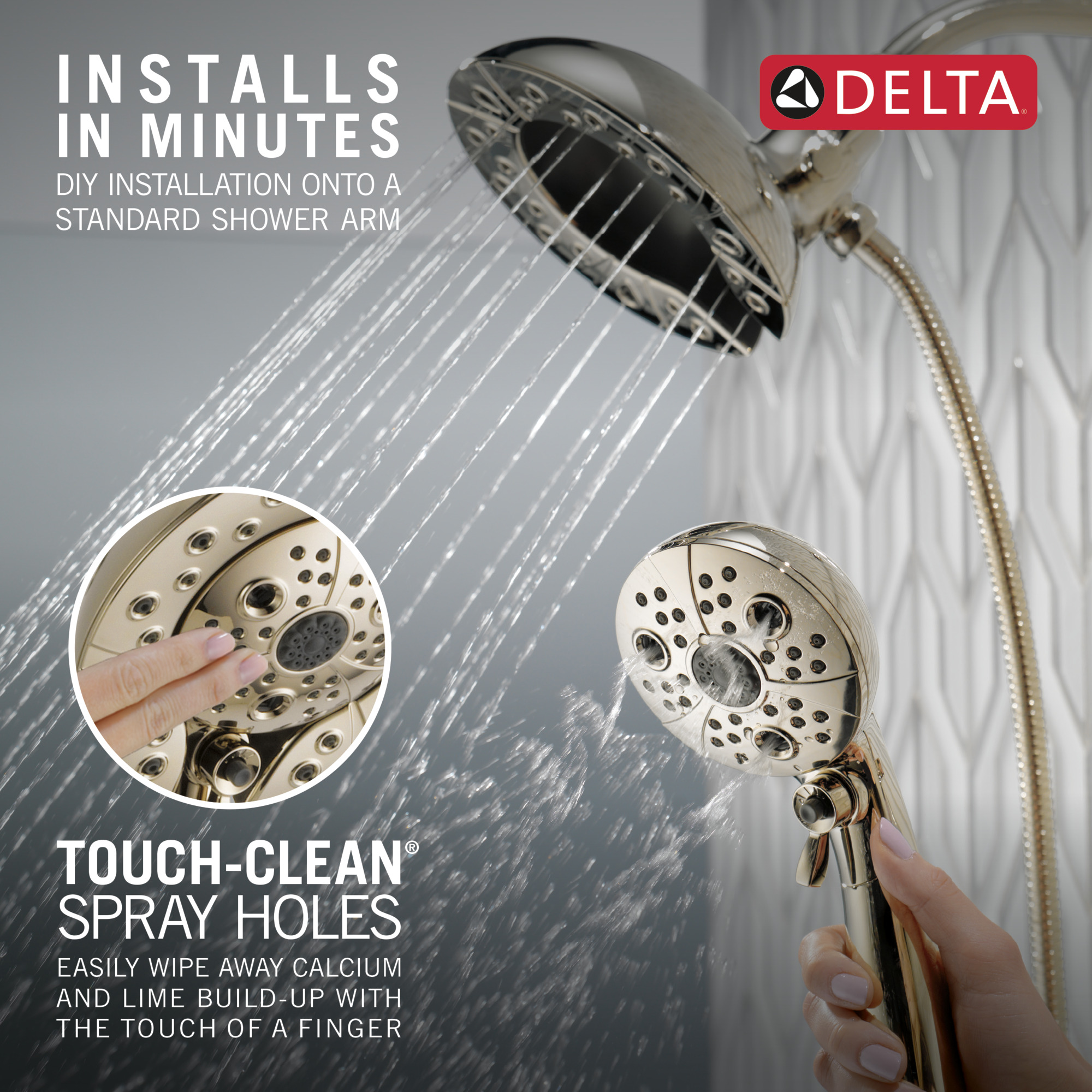 INSTALLS IN MINUTES
DIY INSTALLATION ONTO A STANDARD SHOWER ARM

DELTA®

TOUCH-CLEAN®
SPRAY HOLES
EASILY WIPE AWAY CALCIUM AND LIME BUILD-UP WITH THE TOUCH OF A FINGER