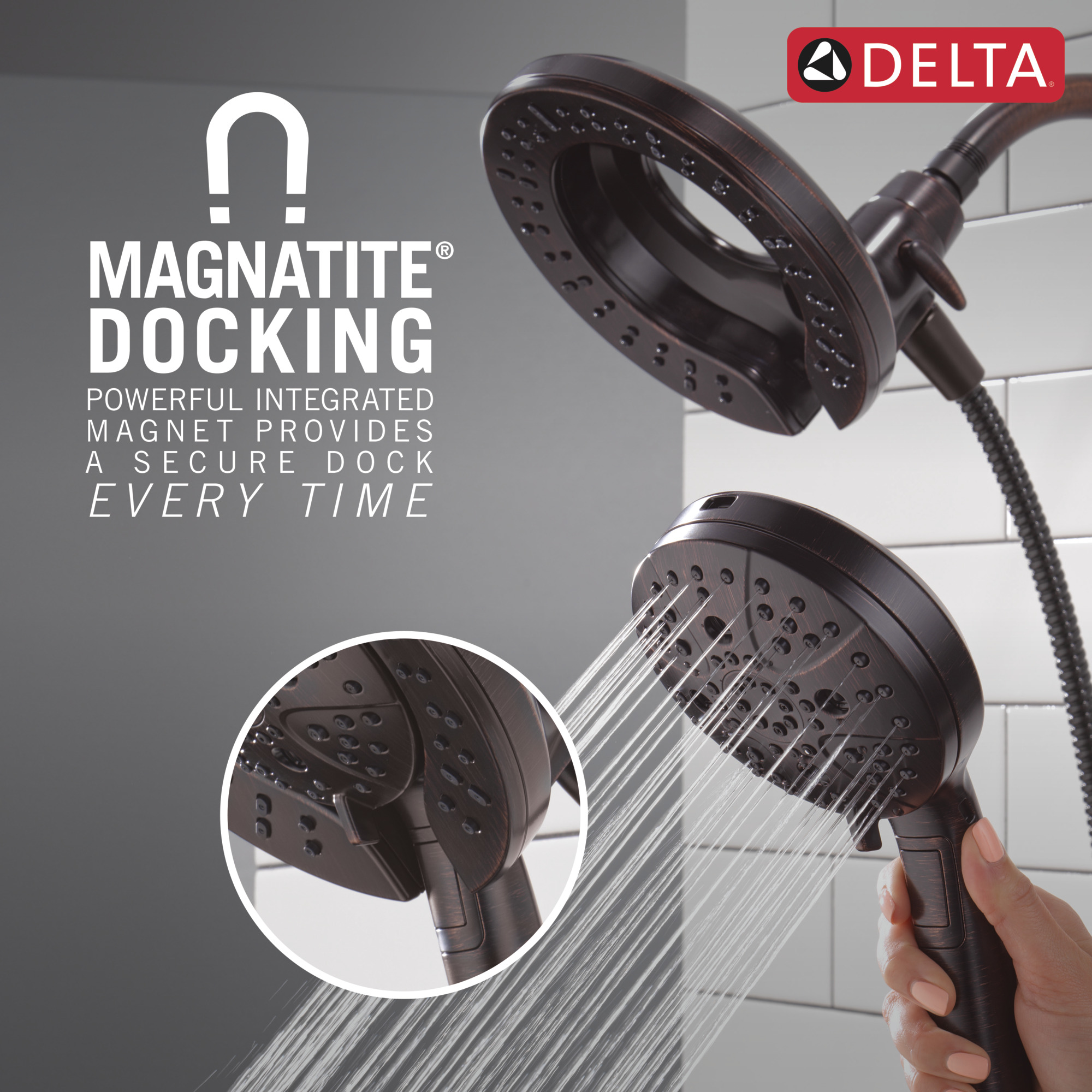 DELTA®

MAGNATITE®
DOCKING

POWERFUL INTEGRATED MAGNET PROVIDES A SECURE DOCK EVERY TIME