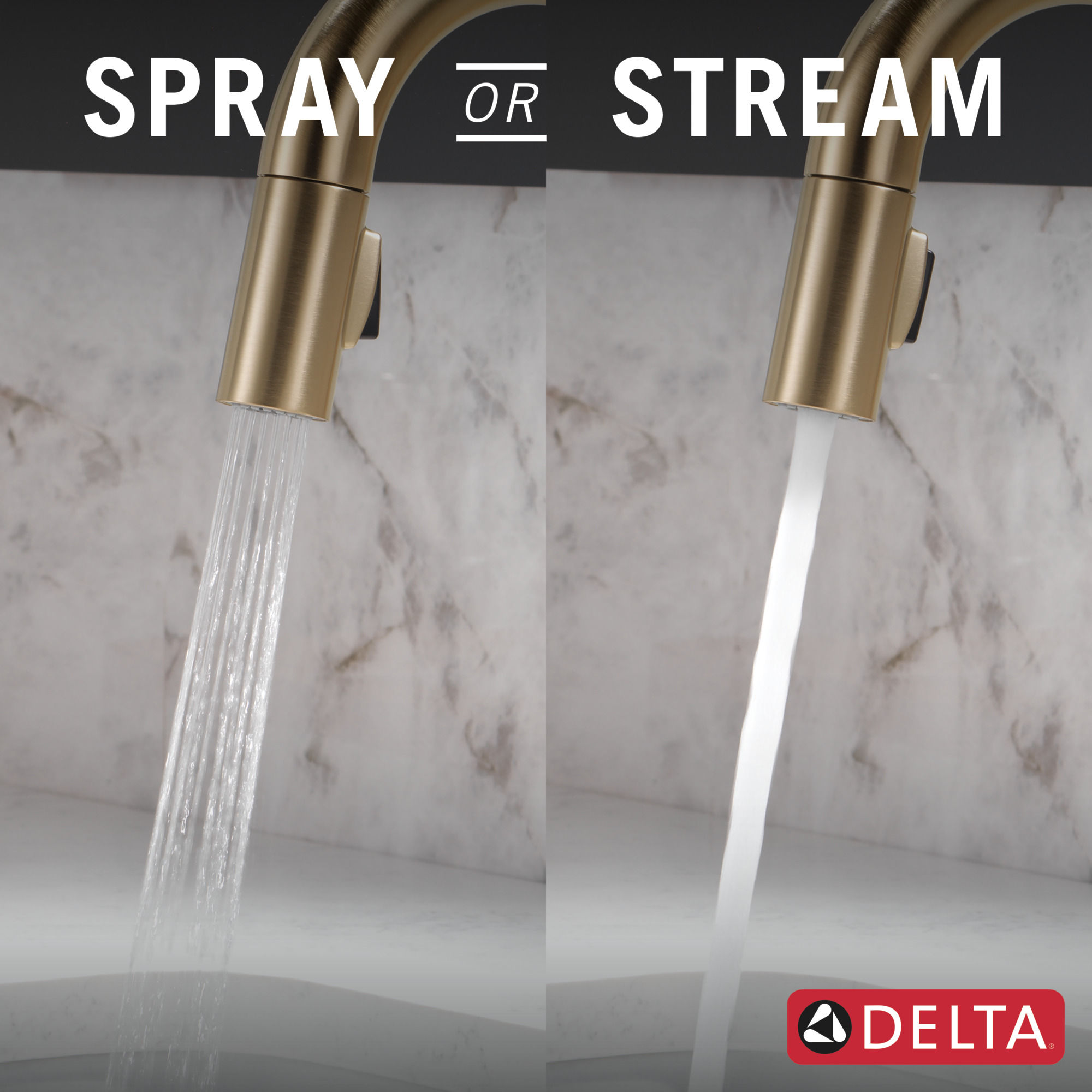 SPRAY OR STREAM

DELTA®