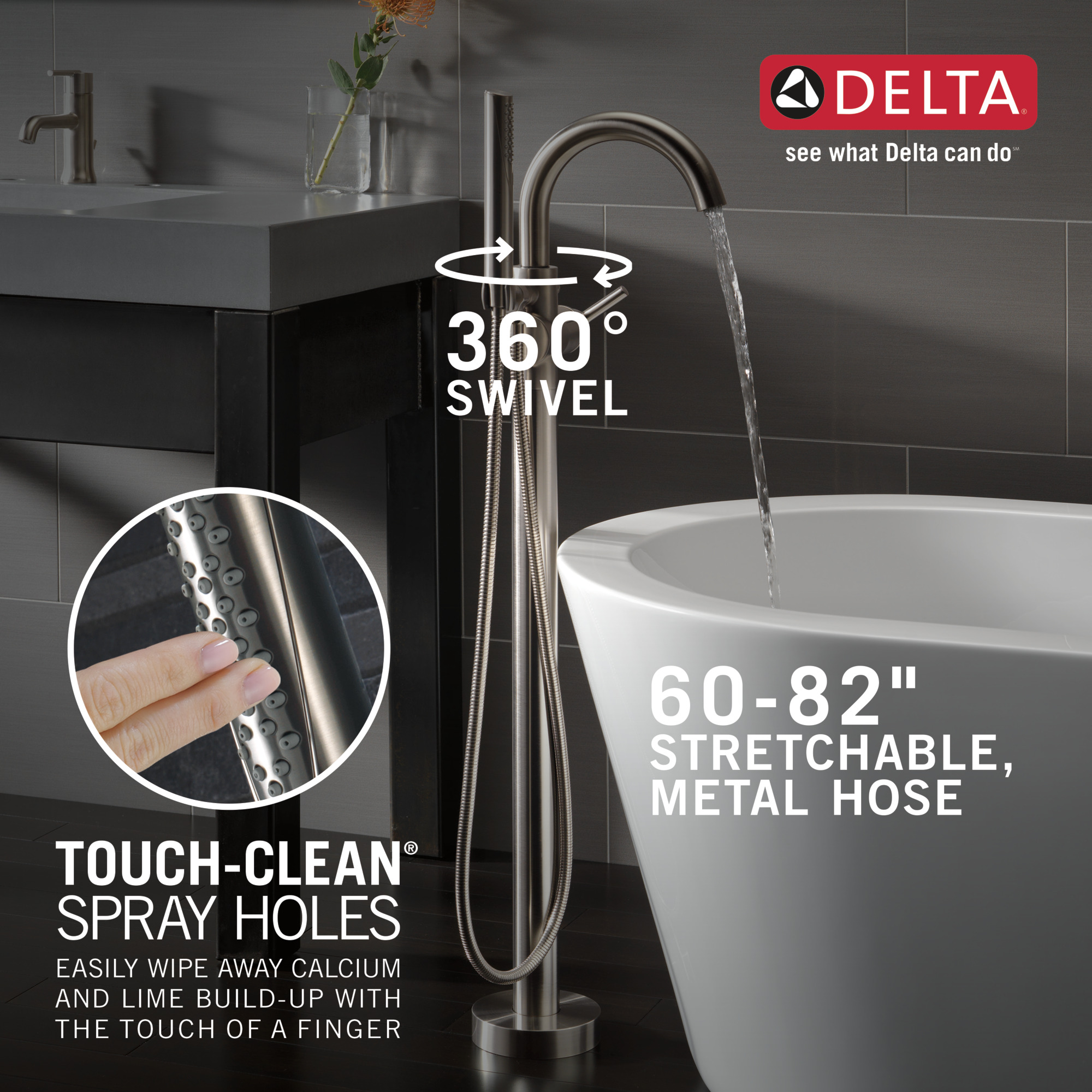 DELTA®
see what Delta can do℠

360°
SWIVEL

60-82"
STRETCHABLE,
METAL HOSE

TOUCH-CLEAN®
SPRAY HOLES
EASILY WIPE AWAY CALCIUM AND LIME BUILD-UP WITH THE TOUCH OF A FINGER