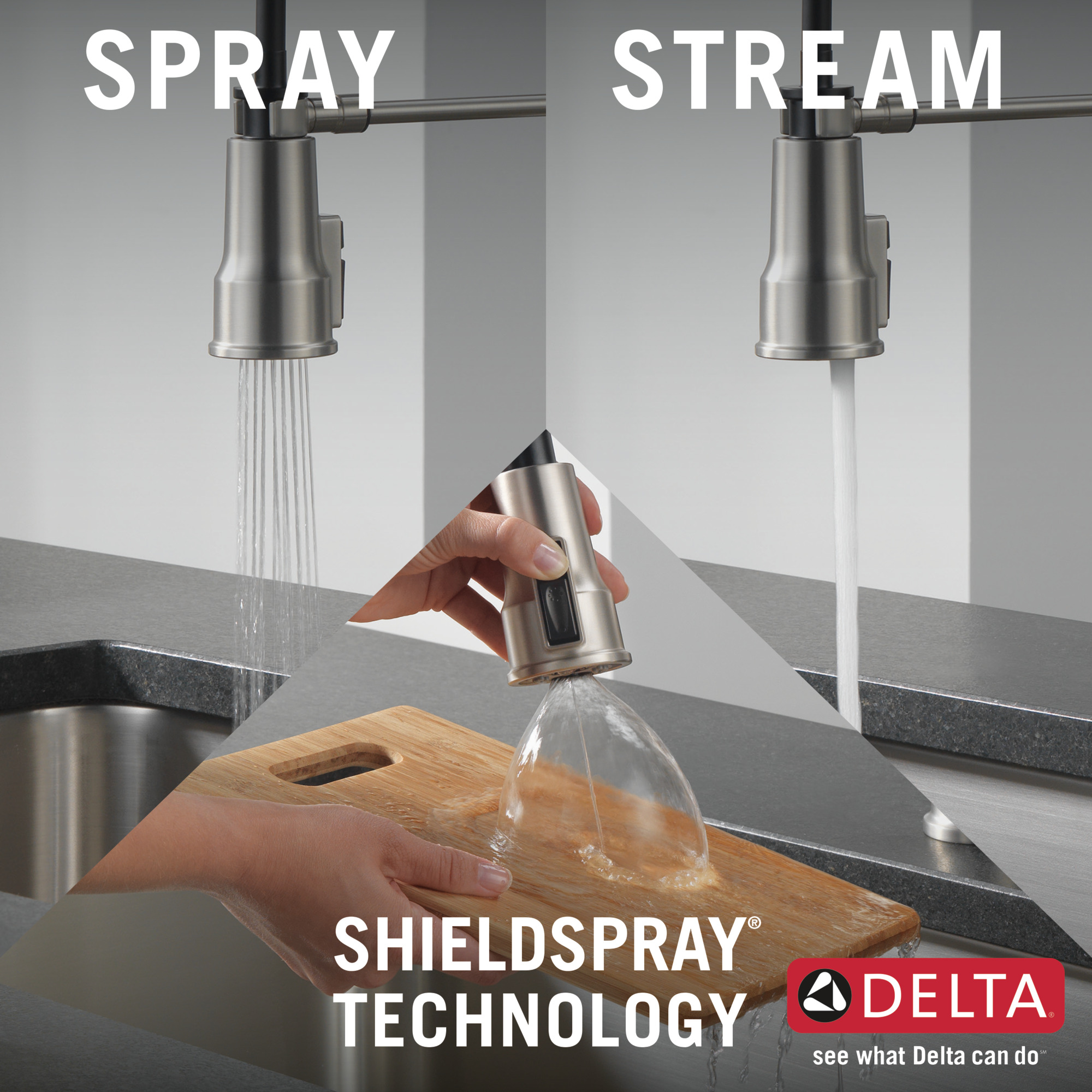 SPRAY

STREAM

SHIELDSPRAY®
TECHNOLOGY

DELTA®
see what Delta can do℠