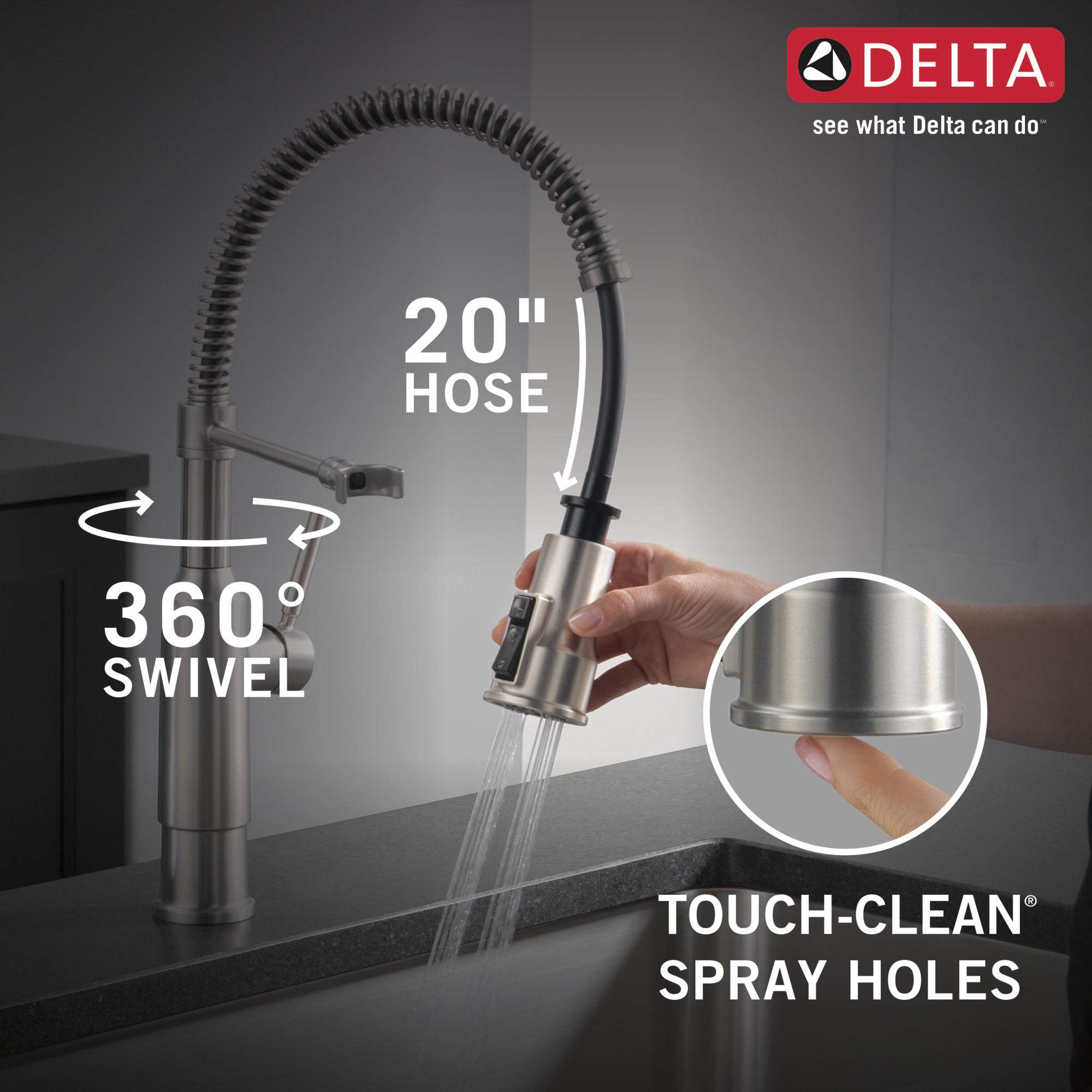 DELTA®
see what Delta can do℠

20"
HOSE

360°
SWIVEL

TOUCH-CLEAN®
SPRAY HOLES