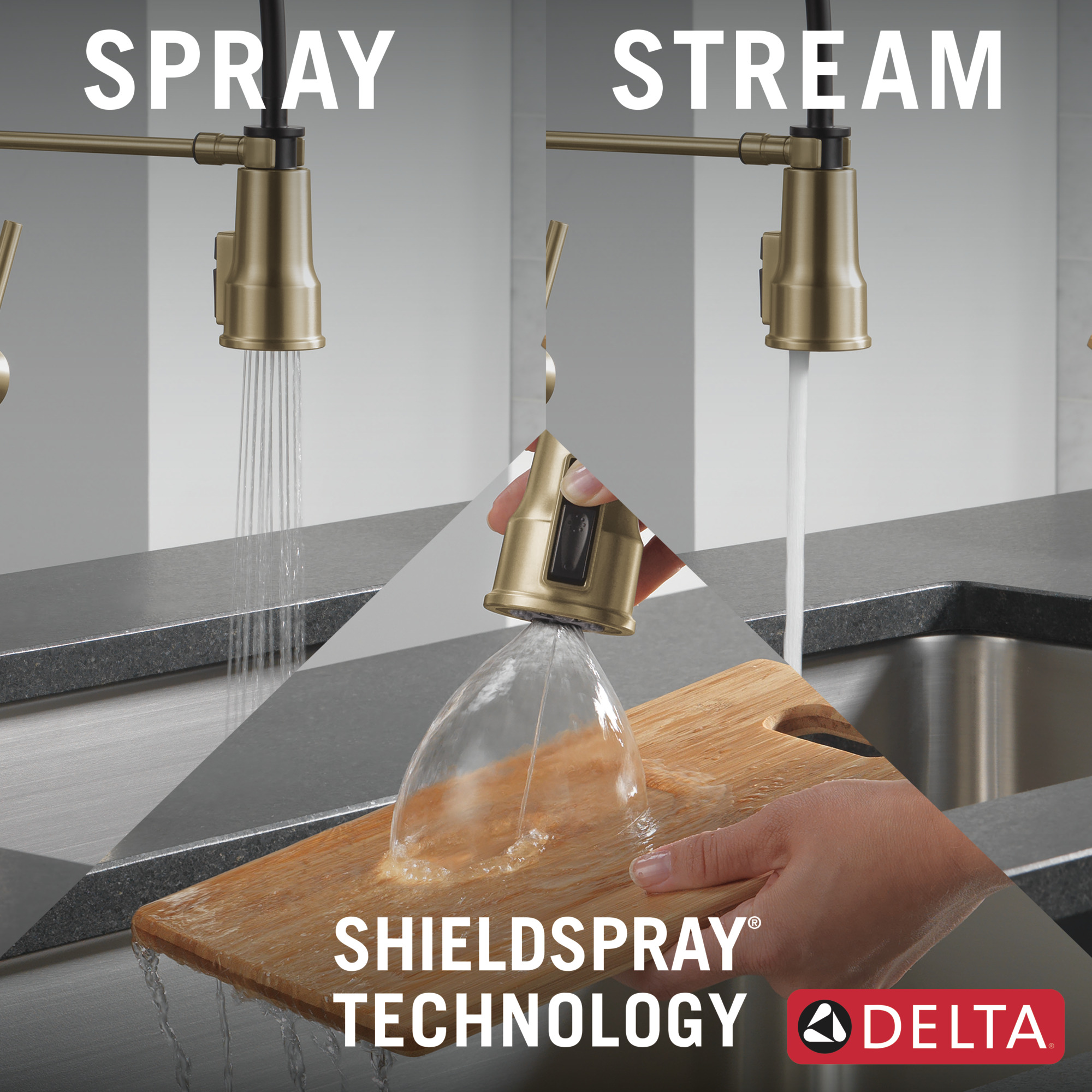 SPRAY

STREAM

SHIELDSPRAY®
TECHNOLOGY

DELTA®