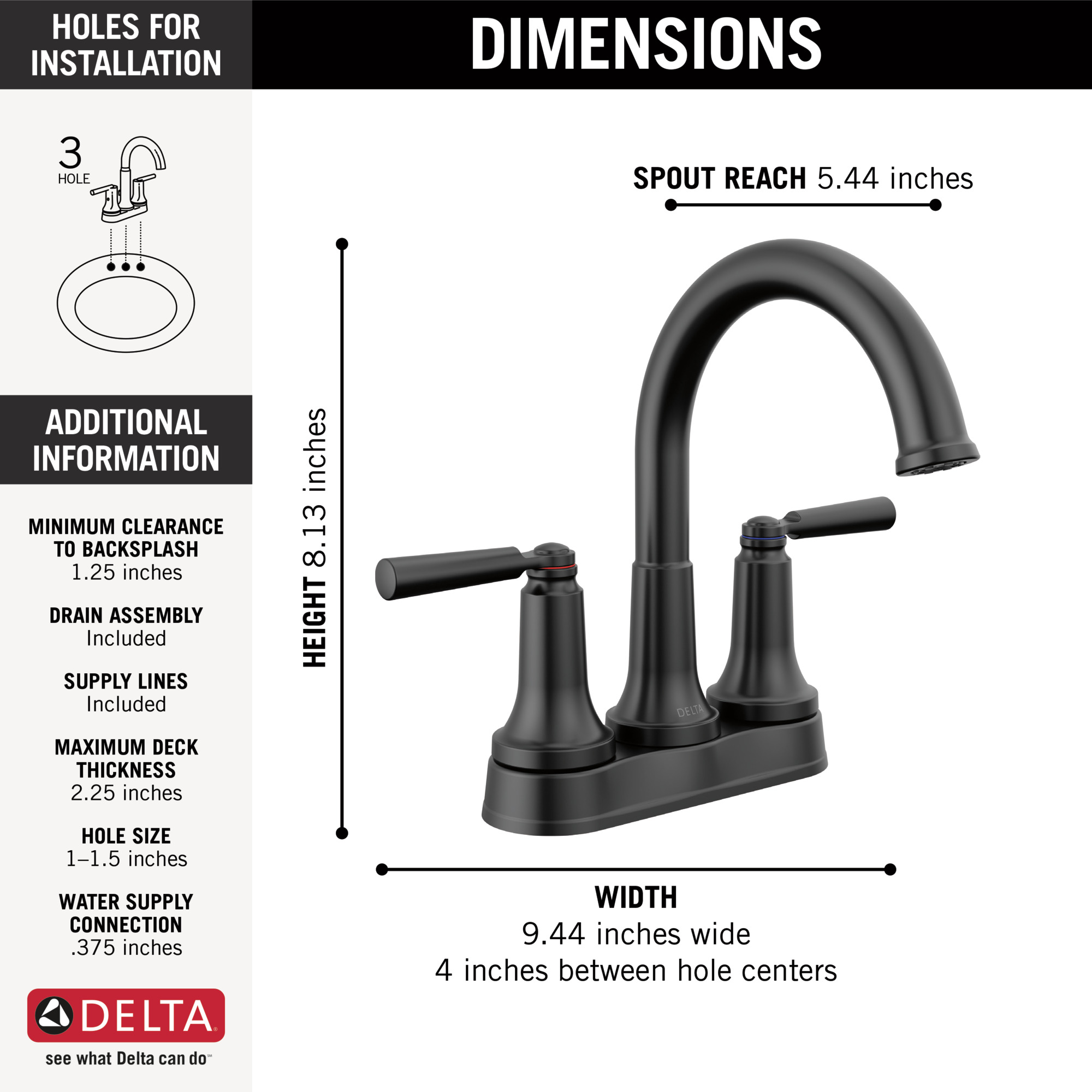 HOLES FOR INSTALLATION

3
HOLE

ADDITIONAL INFORMATION

MINIMUM CLEARANCE TO BACKSPLASH
1.25 inches

DRAIN ASSEMBLY
Included

SUPPLY LINES
Included

MAXIMUM DECK THICKNESS
2.25 inches

HOLE SIZE
1–1.5 inches

WATER SUPPLY CONNECTION
.375 inches

DELTA
see what Delta can do℠

DIMENSIONS

SPOUT REACH 5.44 inches

HEIGHT 8.13 inches

DELTA

WIDTH
9.44 inches wide
4 inches between hole centers