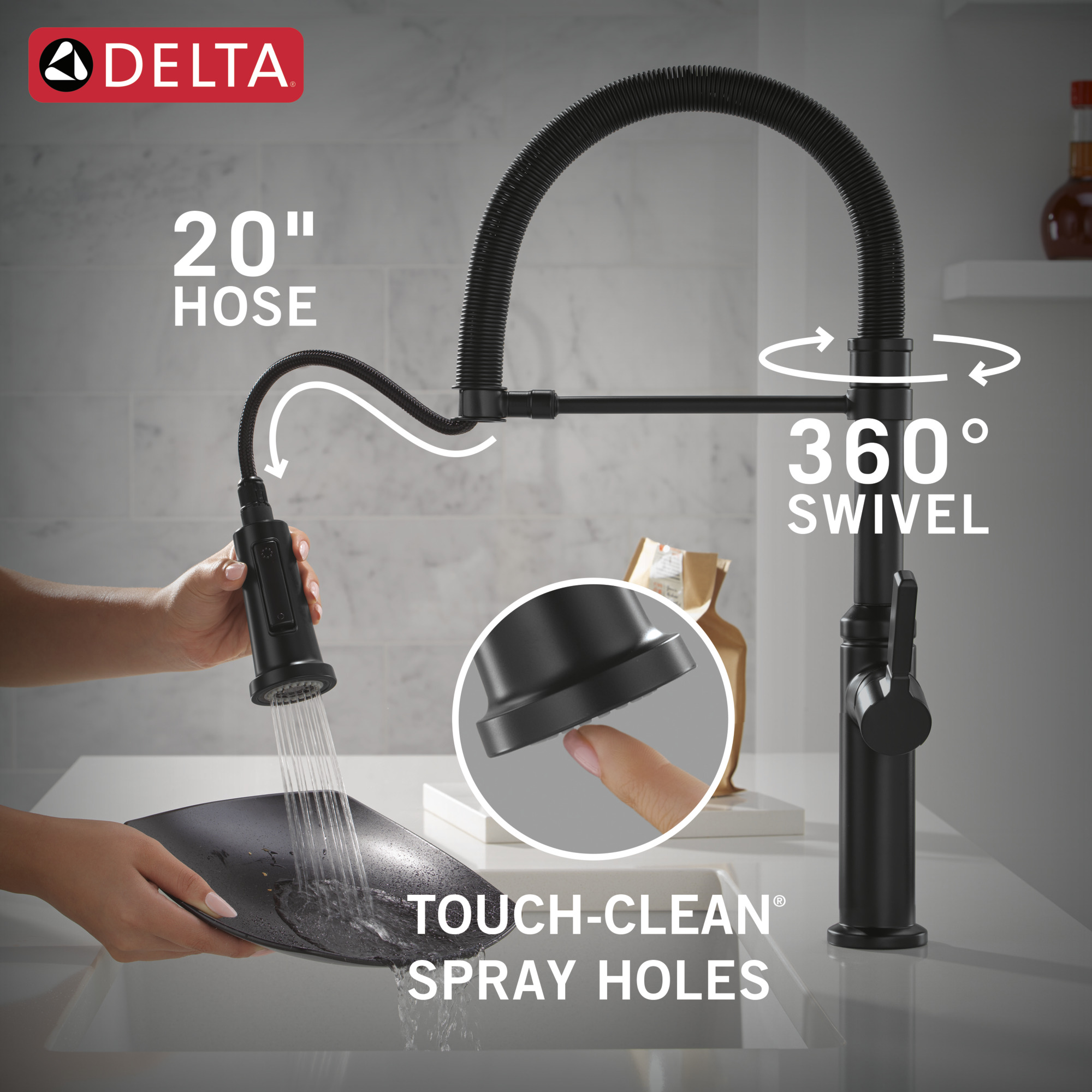 DELTA®

20" HOSE

360° SWIVEL

TOUCH-CLEAN® SPRAY HOLES