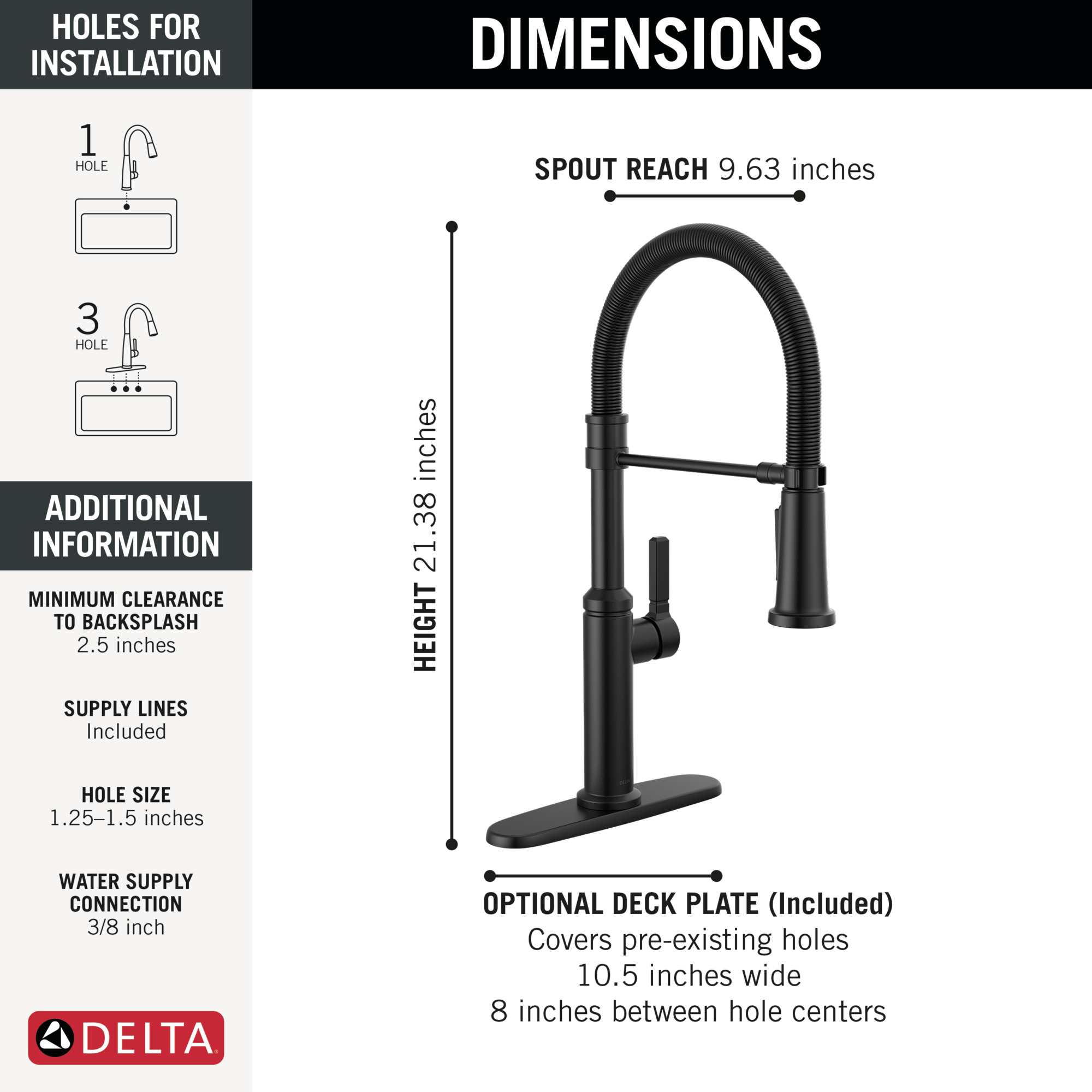 HOLES FOR INSTALLATION

1
HOLE

3
HOLE

ADDITIONAL INFORMATION

MINIMUM CLEARANCE TO BACKSPLASH
2.5 inches

SUPPLY LINES
Included

HOLE SIZE
1.25–1.5 inches

WATER SUPPLY CONNECTION
3/8 inch

DELTA

DIMENSIONS

SPOUT REACH 9.63 inches

HEIGHT 21.38 inches

DELTA

OPTIONAL DECK PLATE (Included)
Covers pre-existing holes
10.5 inches wide
8 inches between hole centers